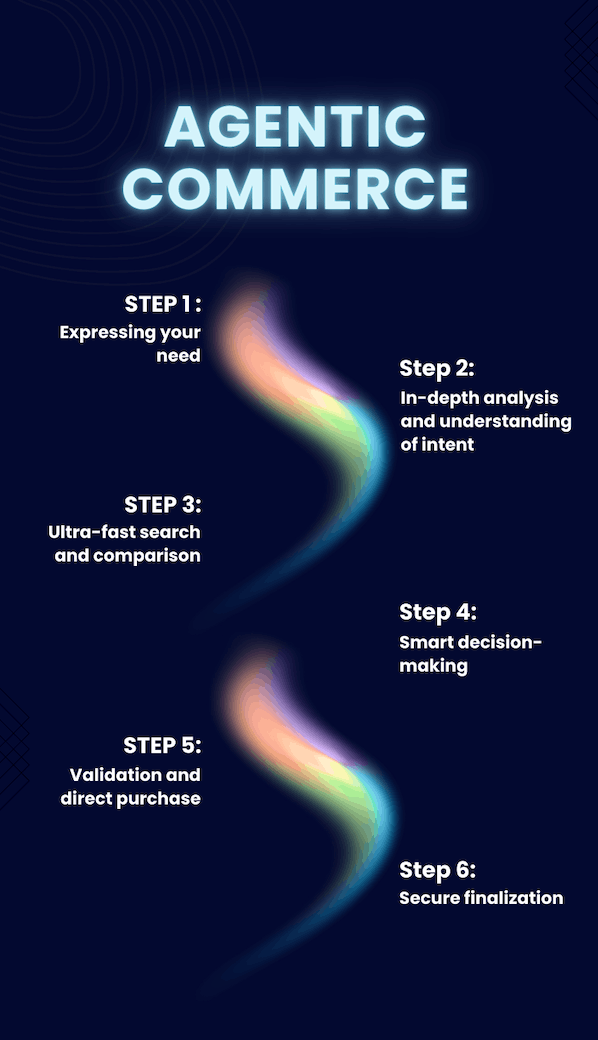 AGENTIC COMMERCE

STEP 1 :
Expressing your need

Step 2:
In-depth analysis and understanding of intent

STEP 3:
Ultra-fast search and comparison

Step 4:
Smart decision-making

STEP 5:
Validation and direct purchase

Step 6:
Secure finalization